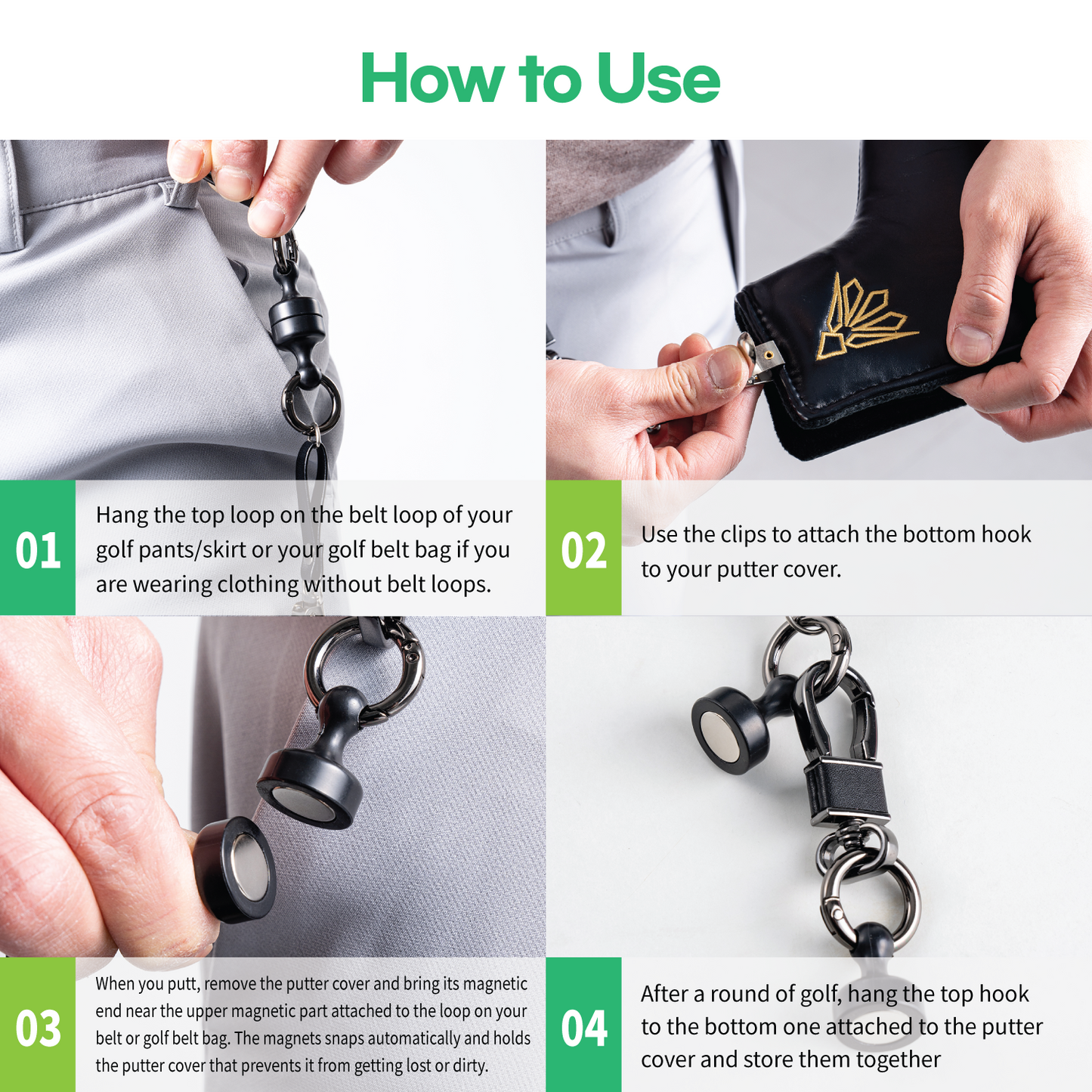 How to Use

01
Hang the top loop on the belt loop of your golf pants/skirt or your golf belt bag if you are wearing clothing without belt loops.

02
Use the clips to attach the bottom hook to your putter cover.

03
When you putt, remove the putter cover and bring its magnetic end near the upper magnetic part attached to the loop on your belt or golf belt bag. The magnets snaps automatically and holds the putter cover that prevents it from getting lost or dirty.

04
After a round of golf, hang the top hook to the bottom one attached to the putter cover and store them together